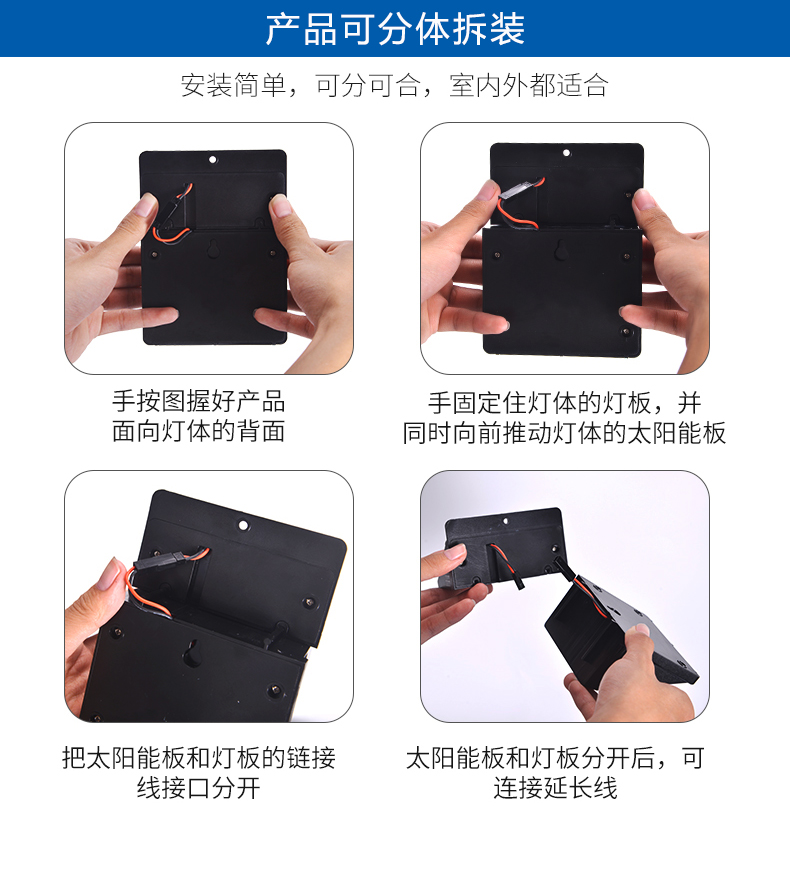 产品可分体拆装

安装简单，可分可合，室内外都适合

手按图握好产品
面向灯体的背面

手固定住灯体的灯板，并
同时向前推动灯体的太阳能板

把太阳能板和灯板的链接
线接口分开

太阳能板和灯板分开后，可
连接延长线