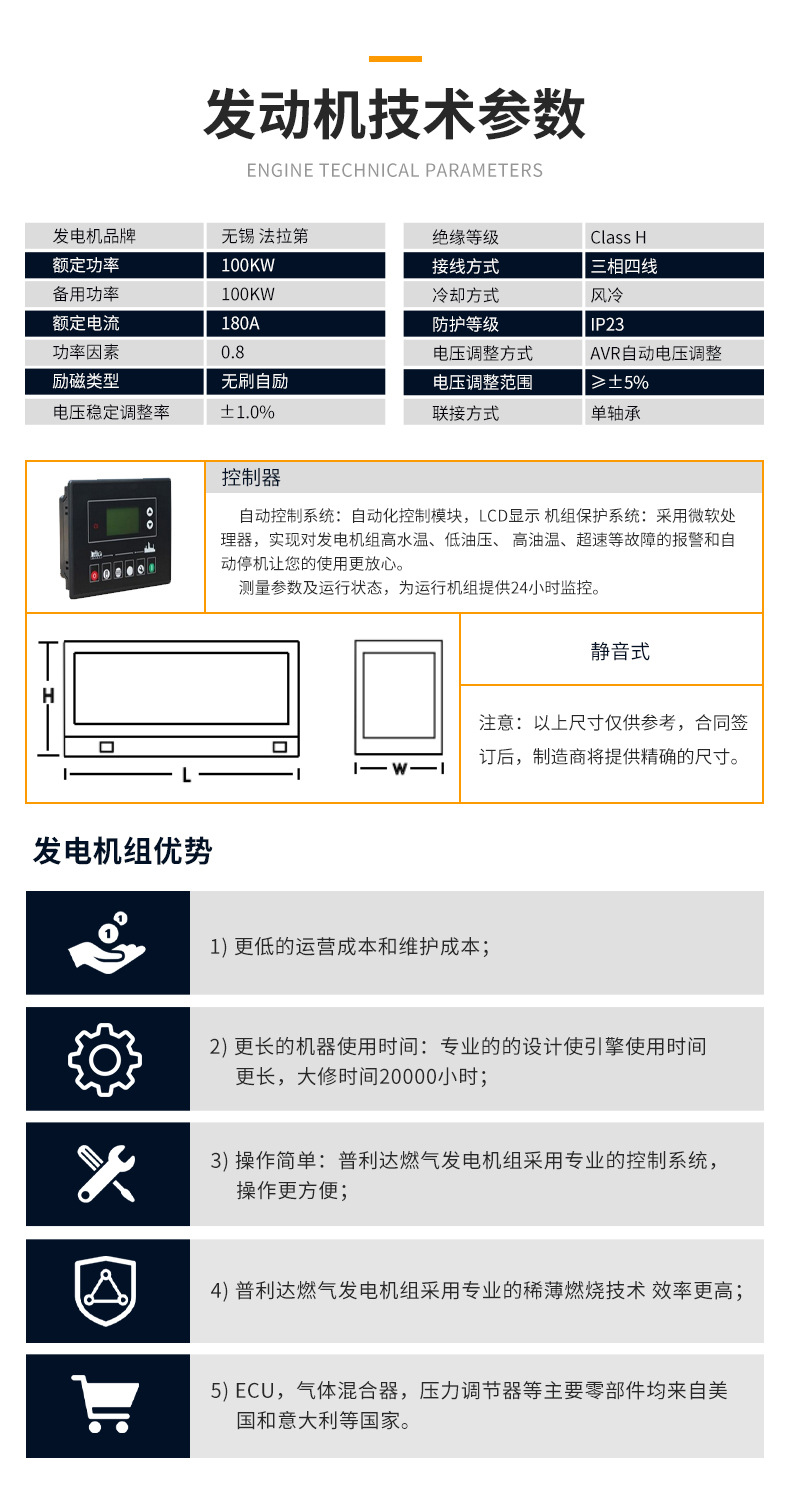 发动机技术参数

ENGINE TECHNICAL PARAMETERS

| 发电机品牌 | 无锡 法拉第 |
|---|---|
| 额定功率 | 100KW |
| 备用功率 | 100KW |
| 额定电流 | 180A |
| 功率因素 | 0.8 |
| 励磁类型 | 无刷自励 |
| 电压稳定调整率 | ±1.0% |

| 绝缘等级 | Class H |
|---|---|
| 接线方式 | 三相四线 |
| 冷却方式 | 风冷 |
| 防护等级 | IP23 |
| 电压调整方式 | AVR自动电压调整 |
| 电压调整范围 | ≥±5% |
| 联接方式 | 单轴承 |

控制器

自动控制系统：自动化控制模块，LCD显示 机组保护系统：采用微软处理器，实现对发电机组高水温、低油压、 高油温、超速等故障的报警和自动停机让您的使用更放心。
测量参数及运行状态，为运行机组提供24小时监控。

H
L
W

静音式

注意：以上尺寸仅供参考，合同签订后，制造商将提供精确的尺寸。

发电机组优势

1) 更低的运营成本和维护成本；

2) 更长的机器使用时间：专业的的设计使引擎使用时间更长，大修时间20000小时；

3) 操作简单：普利达燃气发电机组采用专业的控制系统，操作更方便；

4) 普利达燃气发电机组采用专业的稀薄燃烧技术 效率更高；

5) ECU，气体混合器，压力调节器等主要零部件均来自美国和意大利等国家。