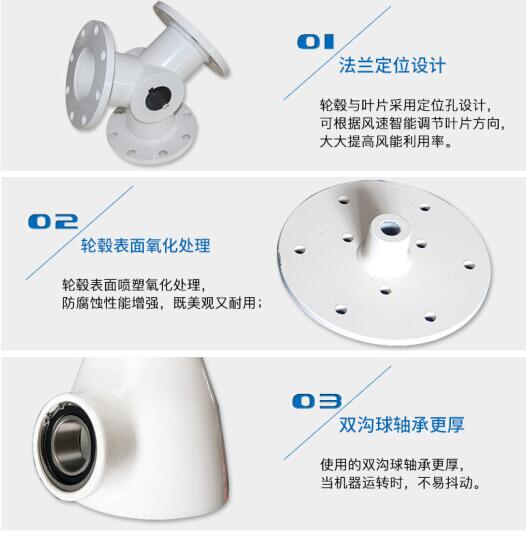 01
法兰定位设计

轮毂与叶片采用定位孔设计，可根据风速智能调节叶片方向，大大提高风能利用率。

02
轮毂表面氧化处理

轮毂表面喷塑氧化处理，防腐蚀性能增强，既美观又耐用；

03
双沟球轴承更厚

使用的双沟球轴承更厚，当机器运转时，不易抖动。